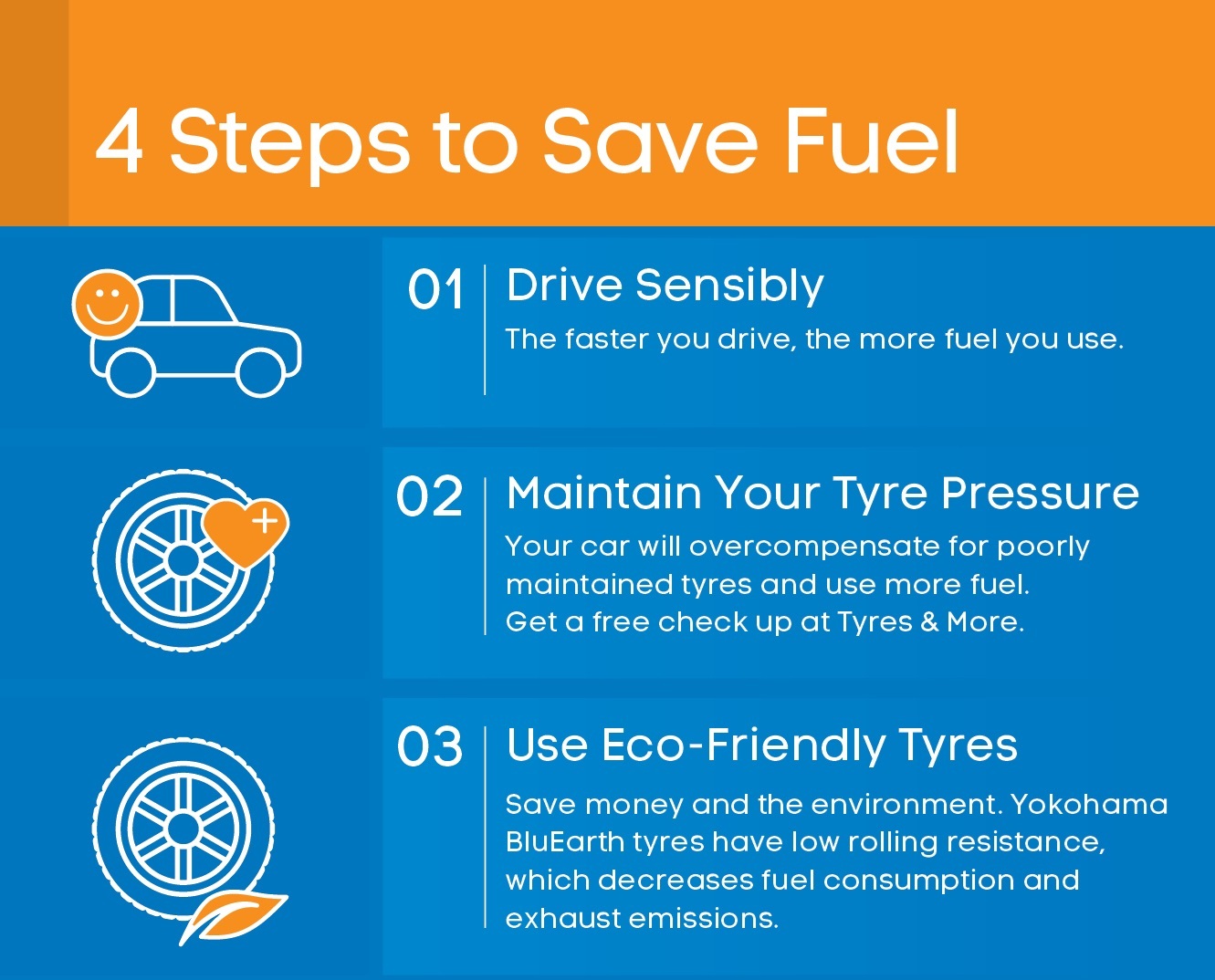 4 Steps to Save Fuel

01 Drive Sensibly

The faster you drive, the more fuel you use.

02 Maintain Your Tyre Pressure

Your car will overcompensate for poorly maintained tyres and use more fuel. Get a free check up at Tyres & More.

03 Use Eco-Friendly Tyres

Save money and the environment. Yokohama BluEarth tyres have low rolling resistance, which decreases fuel consumption and exhaust emissions.